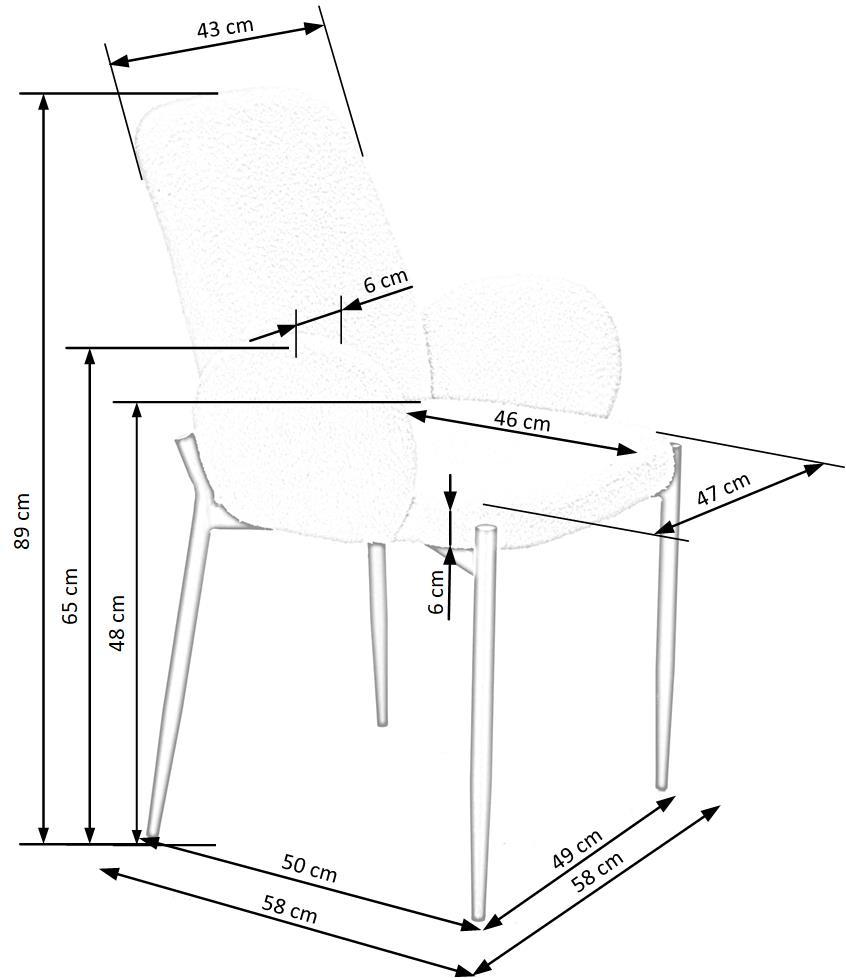 43 cm

6 cm

46 cm

47 cm

89 cm

65 cm

48 cm

6 cm

50 cm

58 cm

49 cm

58 cm